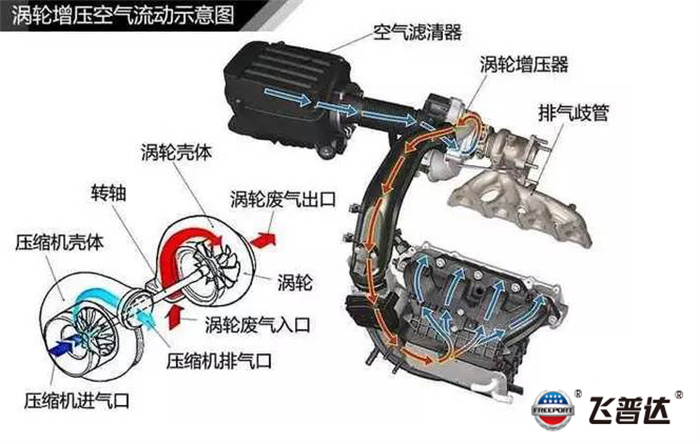 涡轮增压空气流动示意图

空气滤清器
涡轮增压器
排气歧管
涡轮壳体
转轴
涡轮废气出口
压缩机壳体
涡轮
涡轮废气入口
压缩机排气口
压缩机进气口

FREEPORT ® 飞普达 ®